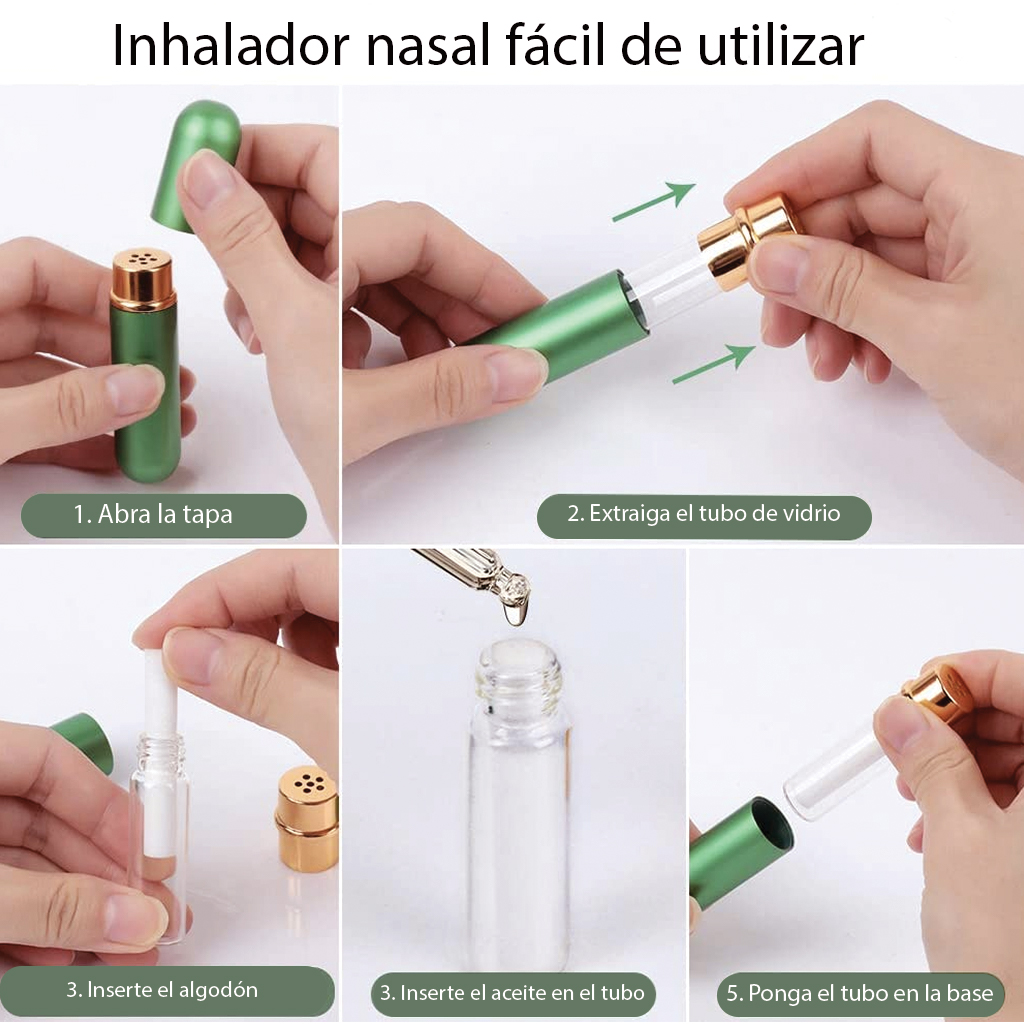 Inhalador nasal fácil de utilizar

1. Abra la tapa

2. Extraiga el tubo de vidrio

3. Inserte el algodón

3. Inserte el aceite en el tubo

5. Ponga el tubo en la base